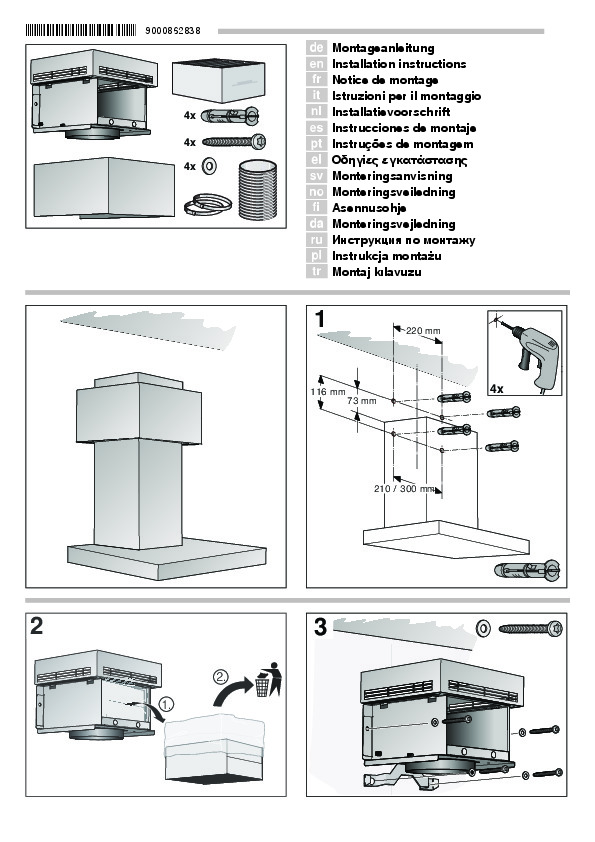 9000852838

4x
4x
4x

de Montageanleitung
en Installation instructions
fr Notice de montage
it Istruzioni per il montaggio
nl Installatievoorschrift
es Instrucciones de montaje
pt Instruções de montagem
el Οδηγίες εγκατάστασης
sv Monteringsanvisning
no Monteringsveiledning
fi Asennusohje
da Monteringsvejledning
ru Инструкция по монтажу
pl Instrukcja montażu
tr Montaj kılavuzu

1
220 mm
116 mm
73 mm
210 / 300 mm
4x

2
1.
2.

3