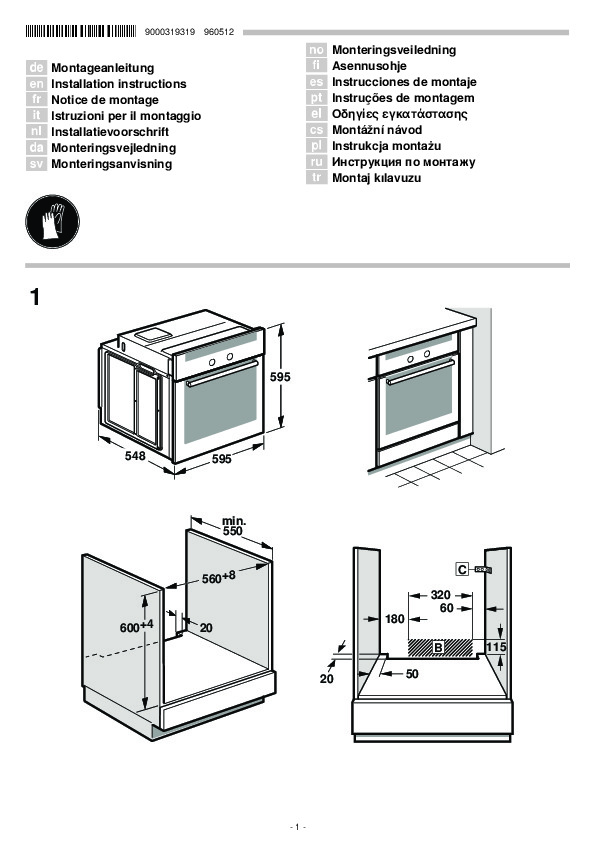 9000319319 960512

de Montageanleitung
en Installation instructions
fr Notice de montage
it Istruzioni per il montaggio
nl Installatievoorschrift
da Monteringsvejledning
sv Monteringsanvisning

no Monteringsveiledning
fi Asennusohje
es Instrucciones de montaje
pt Instruções de montagem
el Οδηγίες εγκατάστασης
cs Montážní návod
pl Instrukcja montażu
ru Инструкция по монтажу
tr Montaj kılavuzu

1

595
548
595

min. 550
$560^{+8}$
$600^{+4}$
20

C
320
60
180
B
115
20
50

- 1 -