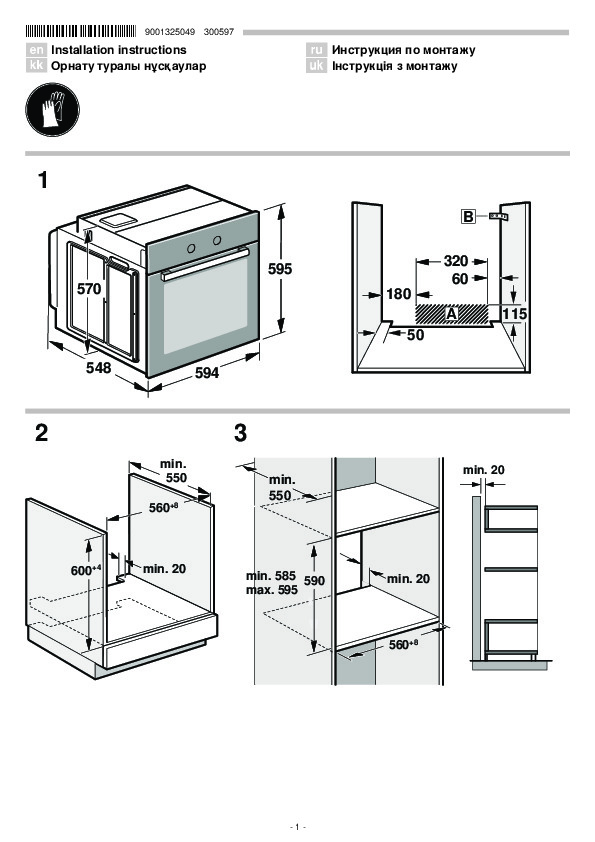 9001325049 300597

en Installation instructions
kk Орнату туралы нұсқаулар
ru Инструкция по монтажу
uk Інструкція з монтажу

1

570
595
548
594

B
320
60
180
A
115
50

2

min. 550
$560^{+8}$
$600^{+4}$
min. 20

3

min. 550
min. 585
max. 595
590
min. 20
$560^{+8}$
min. 20

- 1 -