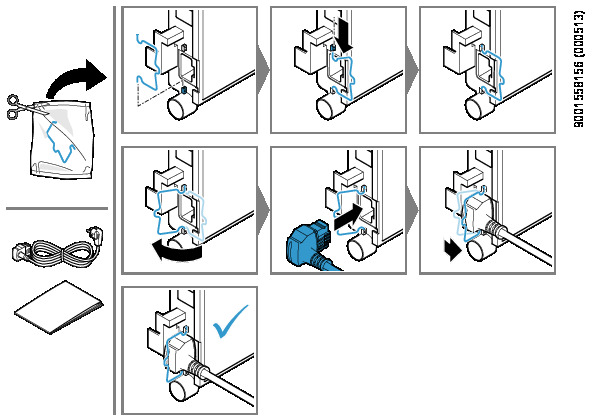 9001558156 (000513)